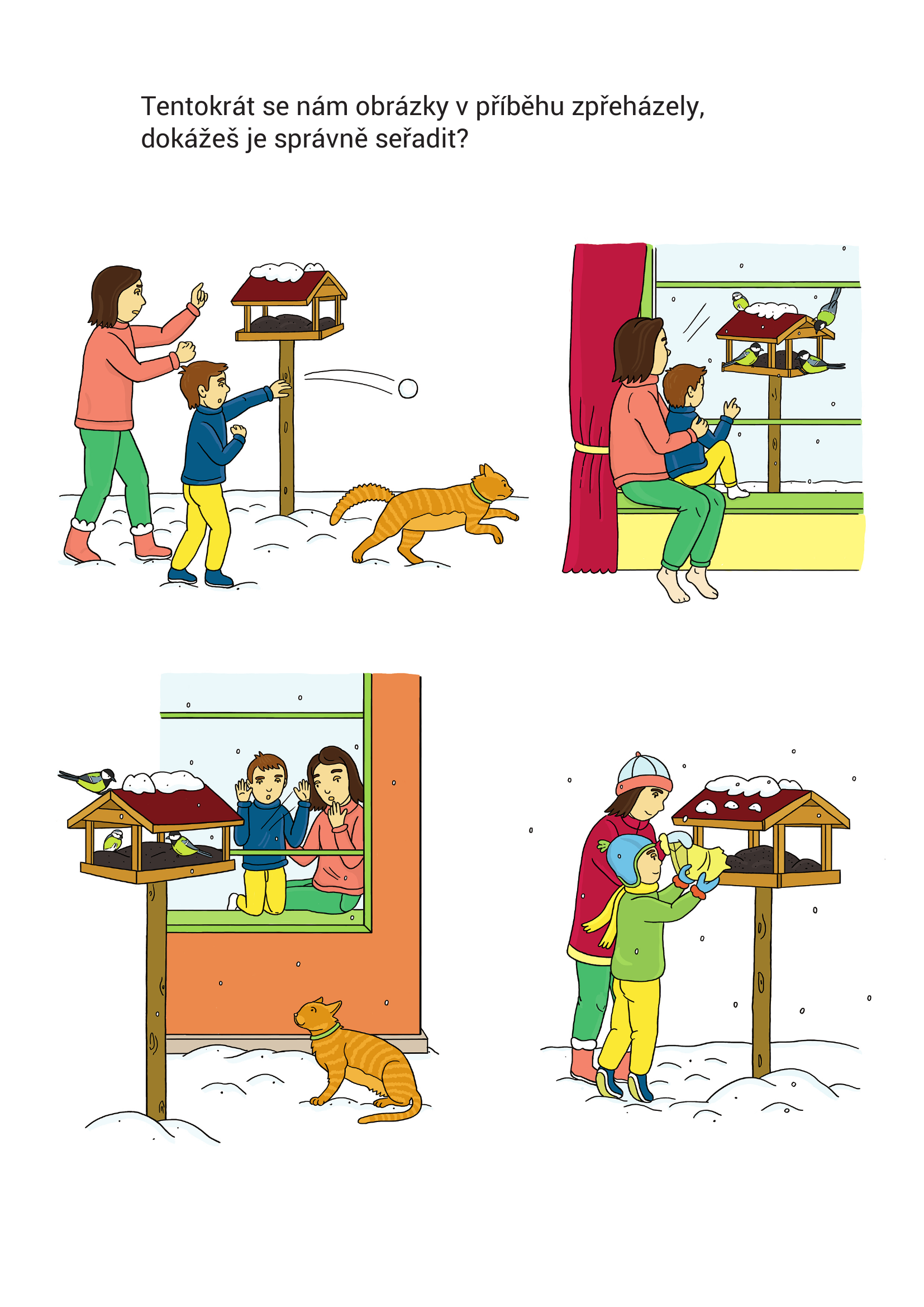 Tentokrát se nám obrázky v příběhu zpřeházely, dokážeš je správně seřadit?